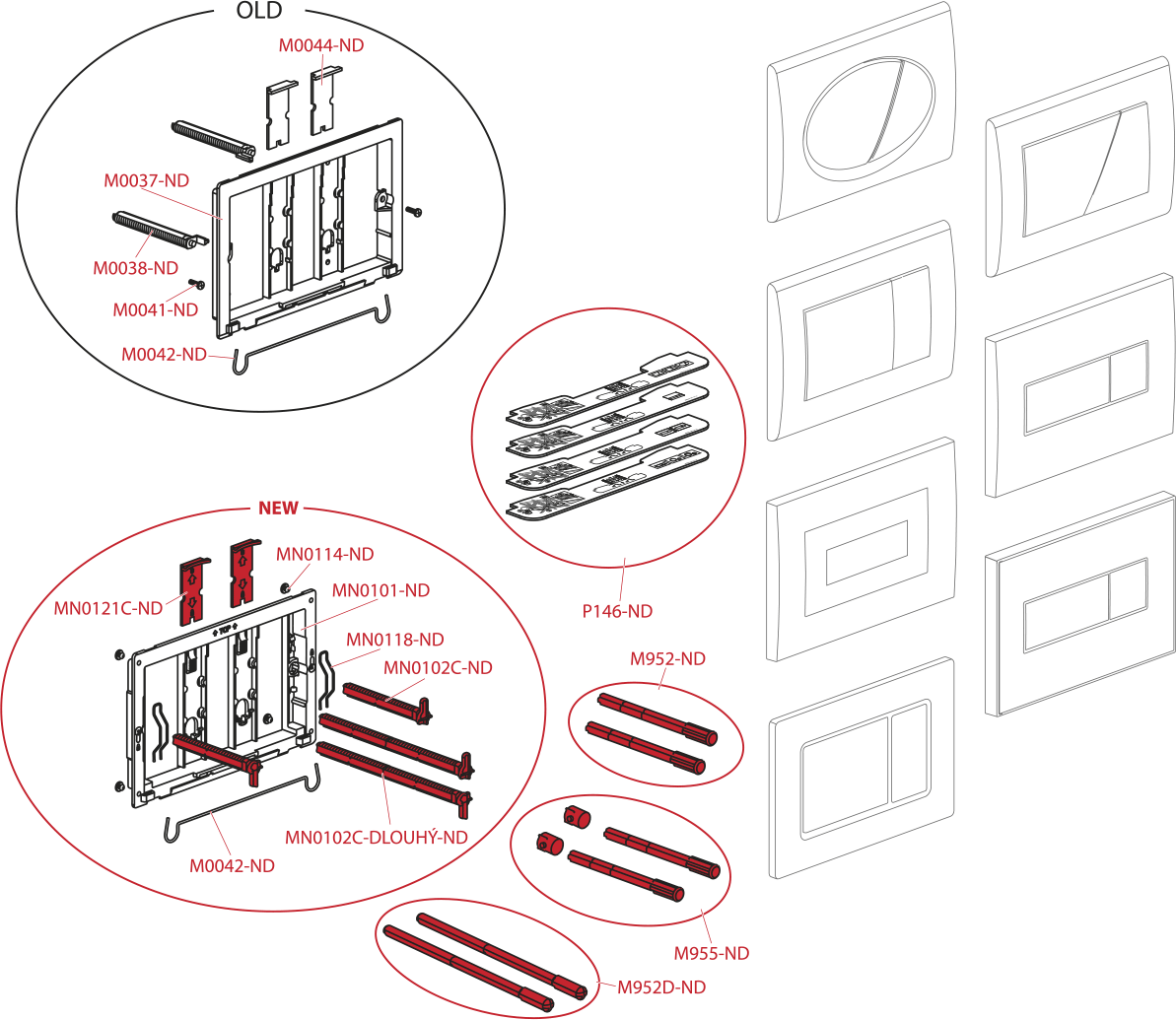 OLD

M0044-ND

M0037-ND

M0038-ND

M0041-ND

M0042-ND

NEW

MN0114-ND

MN0121C-ND

MN0101-ND

MN0118-ND

MN0102C-ND

MN0102C-DLOUHÝ-ND

M0042-ND

P146-ND

M952-ND

M955-ND

M952D-ND