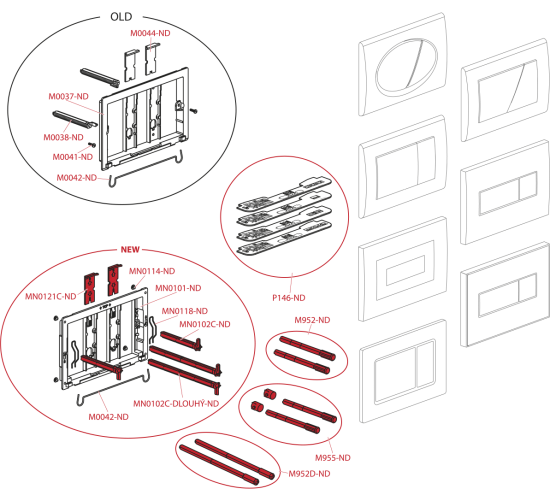 OLD

M0044-ND
M0037-ND
M0038-ND
M0041-ND
M0042-ND

NEW

MN0114-ND
MN0121C-ND
MN0101-ND
MN0118-ND
MN0102C-ND
MN0102C-DLOUHÝ-ND
M0042-ND

P146-ND
M952-ND
M955-ND
M952D-ND